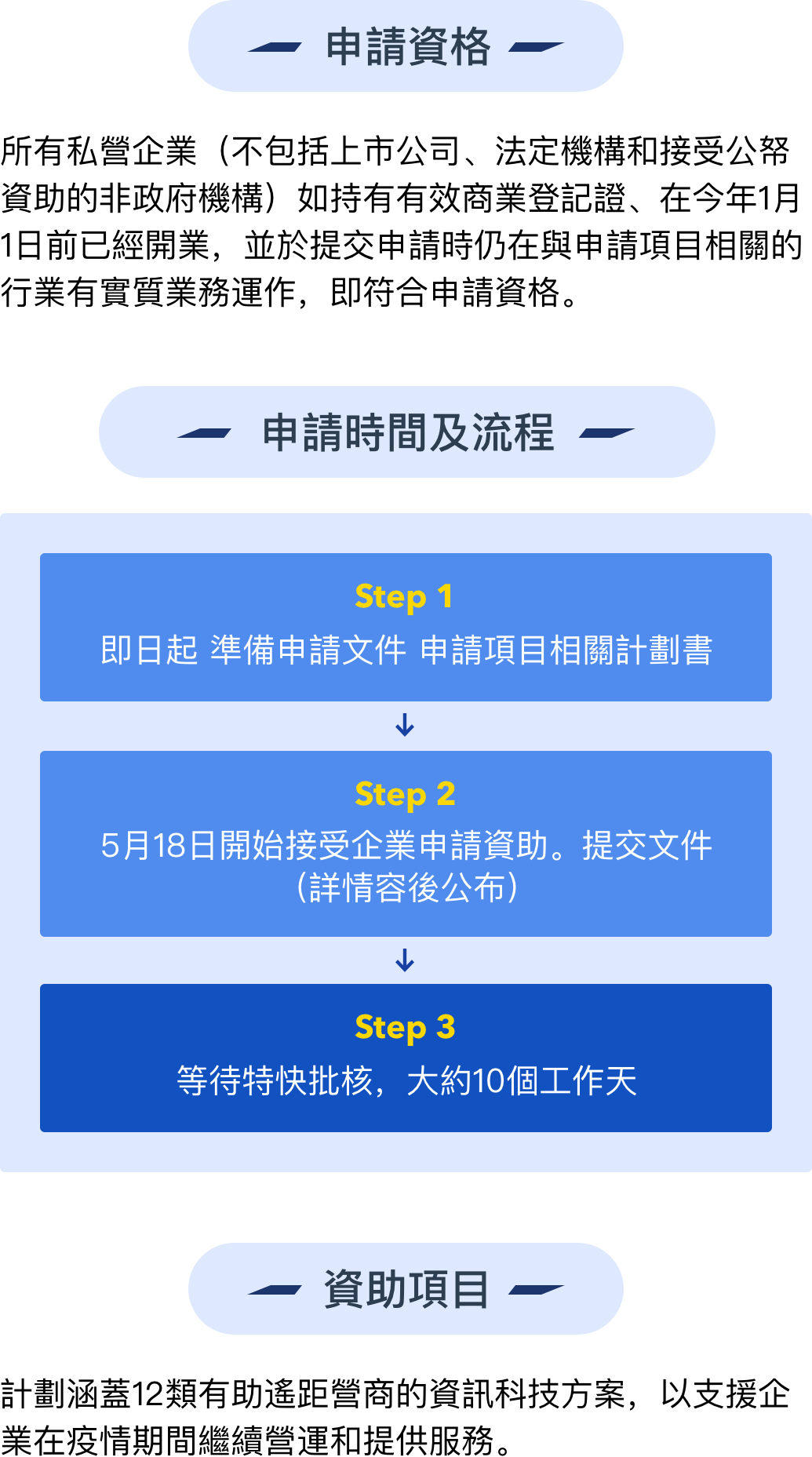 申請資格

所有私營企業（不包括上市公司、法定機構和接受公帑資助的非政府機構）如持有有效商業登記證、在今年1月1日前已經開業，並於提交申請時仍在與申請項目相關的行業有實質業務運作，即符合申請資格。

申請時間及流程

Step 1
即日起 準備申請文件 申請項目相關計劃書

↓

Step 2
5月18日開始接受企業申請資助。提交文件
（詳情容後公布）

↓

Step 3
等待特快批核，大約10個工作天

資助項目

計劃涵蓋12類有助遙距營商的資訊科技方案，以支援企業在疫情期間繼續營運和提供服務。